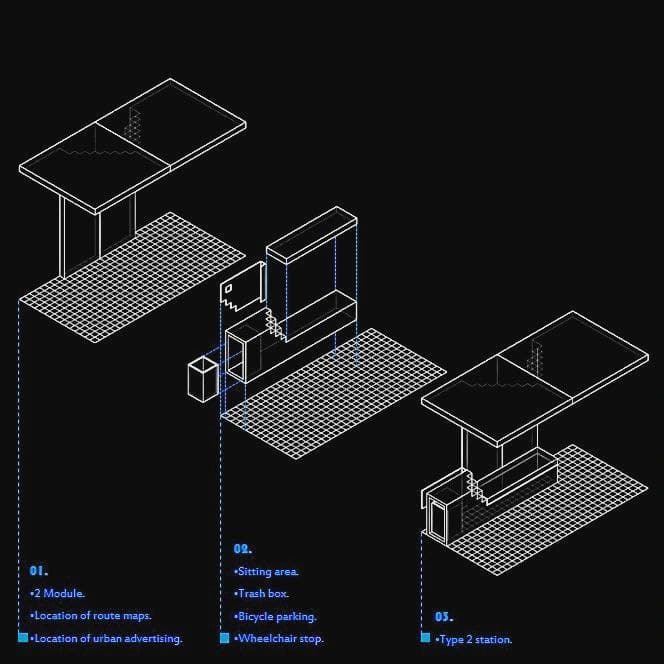 01.

•2 Module.

•Location of route maps.

•Location of urban advertising.

02.

•Sitting area.

•Trash box.

•Bicycle parking.

•Wheelchair stop.

03.

•Type 2 station.