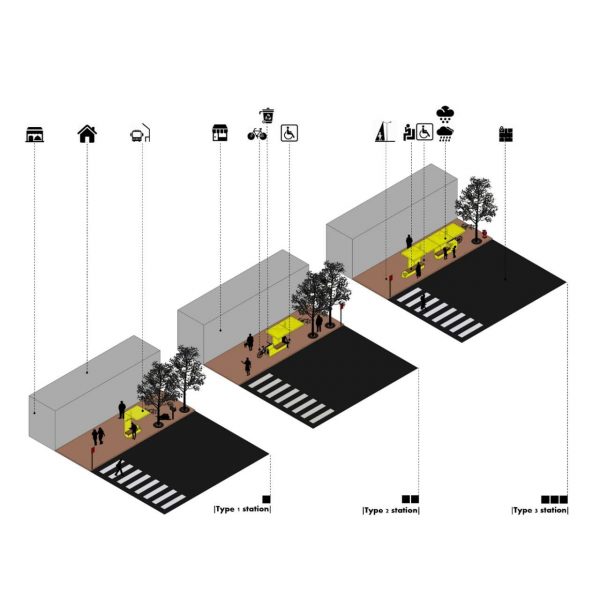 |Type 1 station|

|Type 2 station|

|Type 3 station|